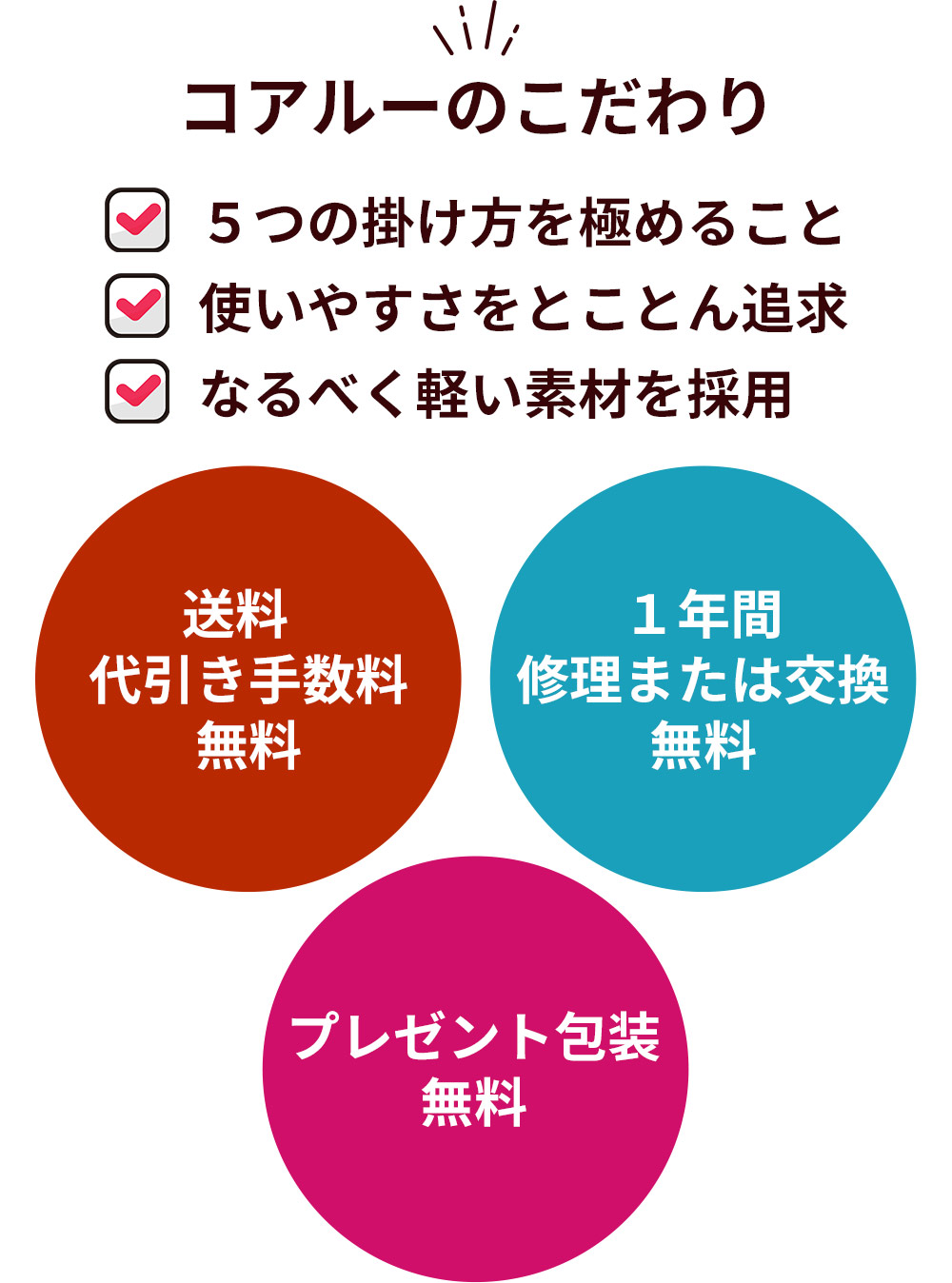 コアルーのこだわり

☑ 5つの掛け方を極めること
☑ 使いやすさをとことん追求
☑ なるべく軽い素材を採用

送料
代引き手数料
無料

1年間
修理または交換
無料

プレゼント包装
無料